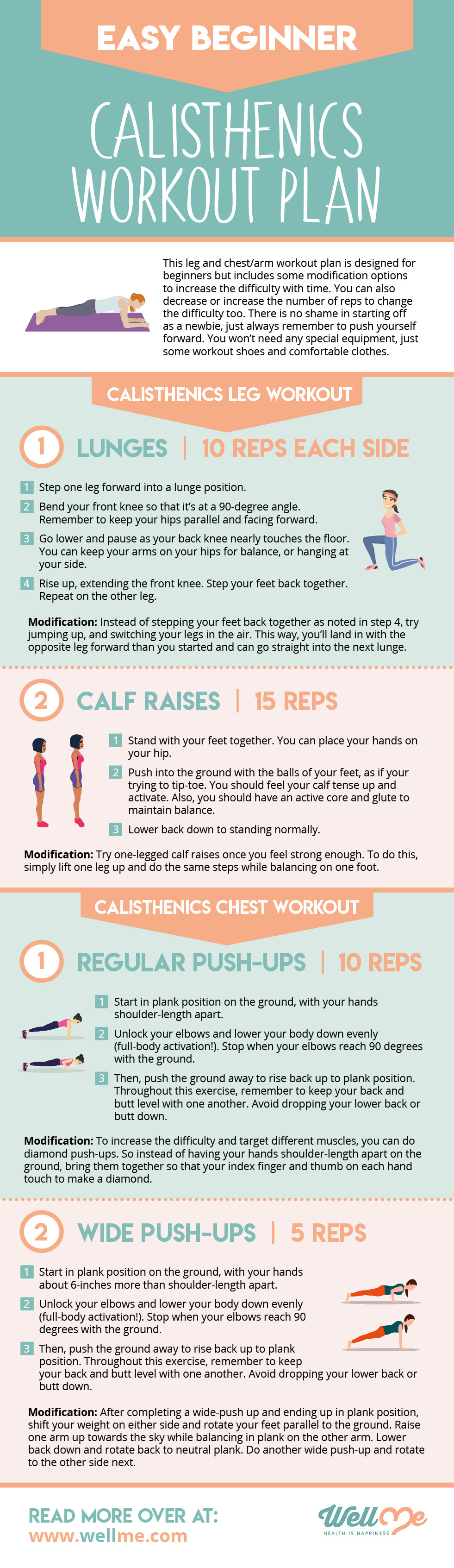 EASY BEGINNER

CALISTHENICS WORKOUT PLAN

This leg and chest/arm workout plan is designed for beginners but includes some modification options to increase the difficulty with time. You can also decrease or increase the number of reps to change the difficulty too. There is no shame in starting off as a newbie, just always remember to push yourself forward. You won't need any special equipment, just some workout shoes and comfortable clothes.

CALISTHENICS LEG WORKOUT

1 LUNGES | 10 REPS EACH SIDE

1 Step one leg forward into a lunge position.

2 Bend your front knee so that it's at a 90-degree angle. Remember to keep your hips parallel and facing forward.

3 Go lower and pause as your back knee nearly touches the floor. You can keep your arms on your hips for balance, or hanging at your side.

4 Rise up, extending the front knee. Step your feet back together. Repeat on the other leg.

Modification: Instead of stepping your feet back together as noted in step 4, try jumping up, and switching your legs in the air. This way, you'll land in with the opposite leg forward than you started and can go straight into the next lunge.

2 CALF RAISES | 15 REPS

1 Stand with your feet together. You can place your hands on your hip.

2 Push into the ground with the balls of your feet, as if your trying to tip-toe. You should feel your calf tense up and activate. Also, you should have an active core and glute to maintain balance.

3 Lower back down to standing normally.

Modification: Try one-legged calf raises once you feel strong enough. To do this, simply lift one leg up and do the same steps while balancing on one foot.

CALISTHENICS CHEST WORKOUT

1 REGULAR PUSH-UPS | 10 REPS

1 Start in plank position on the ground, with your hands shoulder-length apart.

2 Unlock your elbows and lower your body down evenly (full-body activation!). Stop when your elbows reach 90 degrees with the ground.

3 Then, push the ground away to rise back up to plank position. Throughout this exercise, remember to keep your back and butt level with one another. Avoid dropping your lower back or butt down.

Modification: To increase the difficulty and target different muscles, you can do diamond push-ups. So instead of having your hands shoulder-length apart on the ground, bring them together so that your index finger and thumb on each hand touch to make a diamond.

2 WIDE PUSH-UPS | 5 REPS

1 Start in plank position on the ground, with your hands about 6-inches more than shoulder-length apart.

2 Unlock your elbows and lower your body down evenly (full-body activation!). Stop when your elbows reach 90 degrees with the ground.

3 Then, push the ground away to rise back up to plank position. Throughout this exercise, remember to keep your back and butt level with one another. Avoid dropping your lower back or butt down.

Modification: After completing a wide-push up and ending up in plank position, shift your weight on either side and rotate your feet parallel to the ground. Raise one arm up towards the sky while balancing in plank on the other arm. Lower back down and rotate back to neutral plank. Do another wide push-up and rotate to the other side next.

READ MORE OVER AT:
www.wellme.com

WellMe
HEALTH IS HAPPINESS